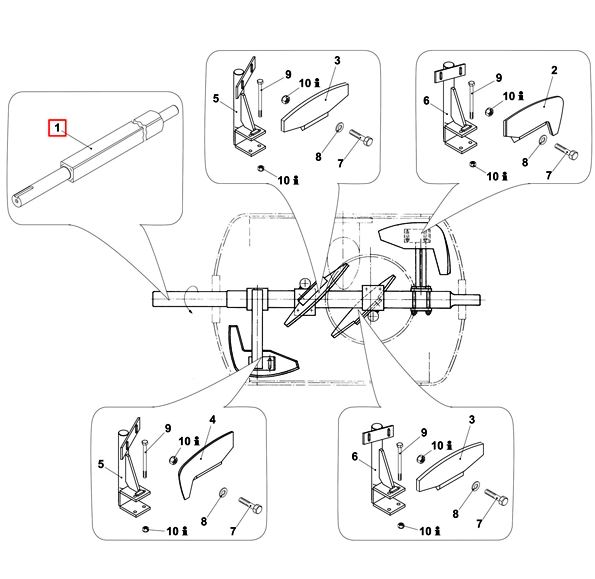 1

5
9
10
3
8
7
10

6
9
10
2
8
7
10

5
9
10
4
8
7
10

6
9
10
3
8
7
10